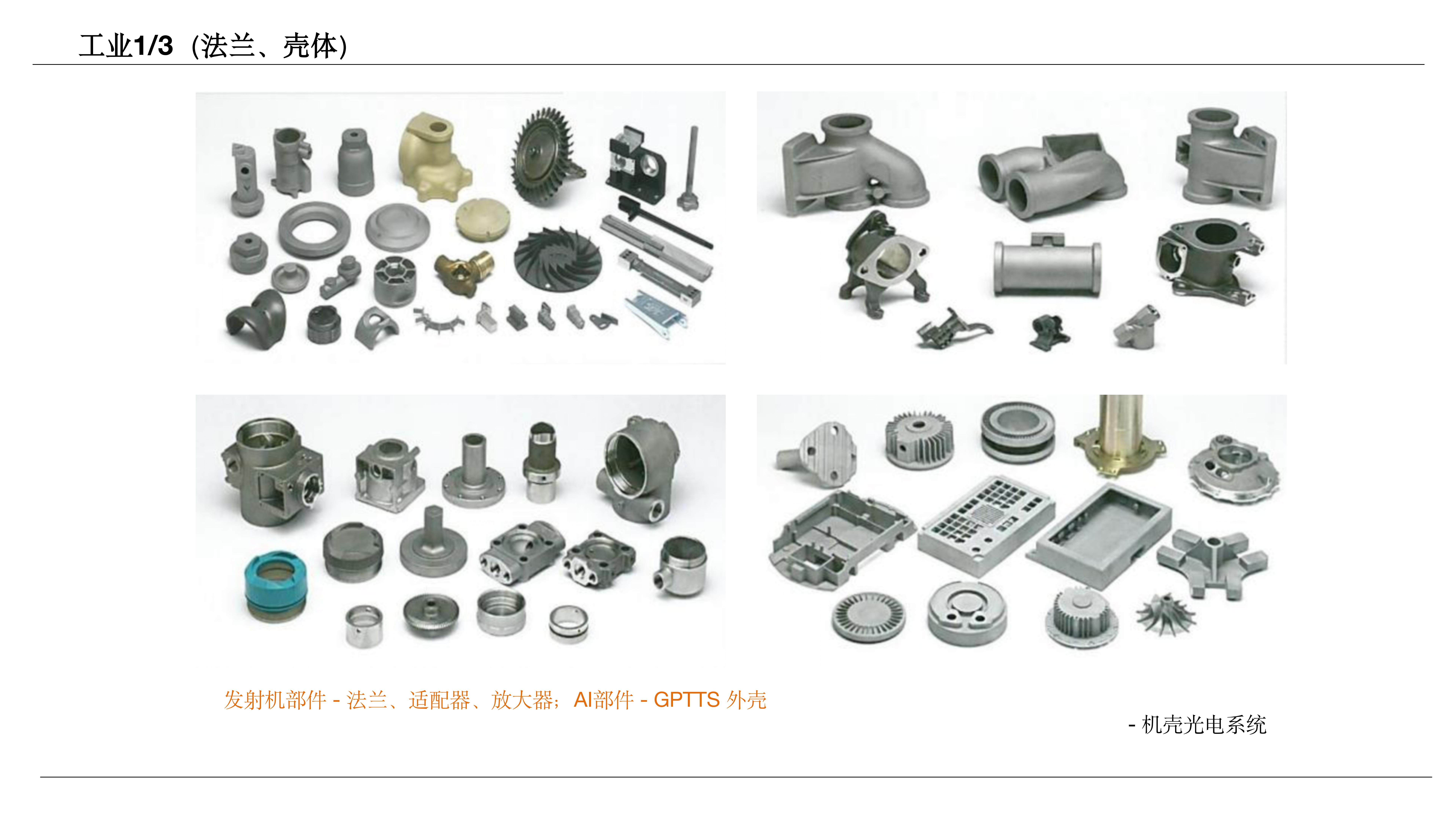 工业1/3（法兰、壳体）

发射机部件 - 法兰、适配器、放大器；Al部件 - GPTTS 外壳

- 机壳光电系统